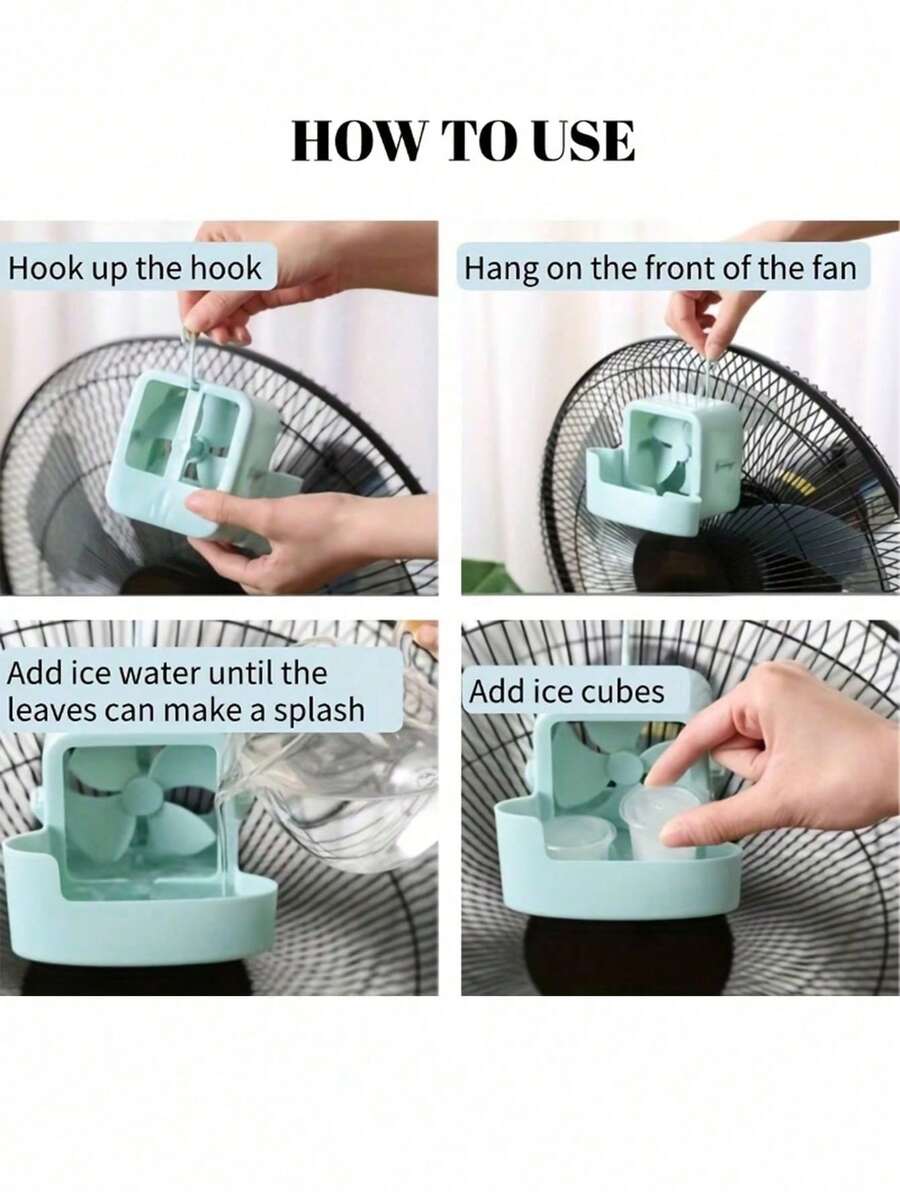 HOW TO USE

Hook up the hook

Hang on the front of the fan

Add ice water until the leaves can make a splash

Add ice cubes