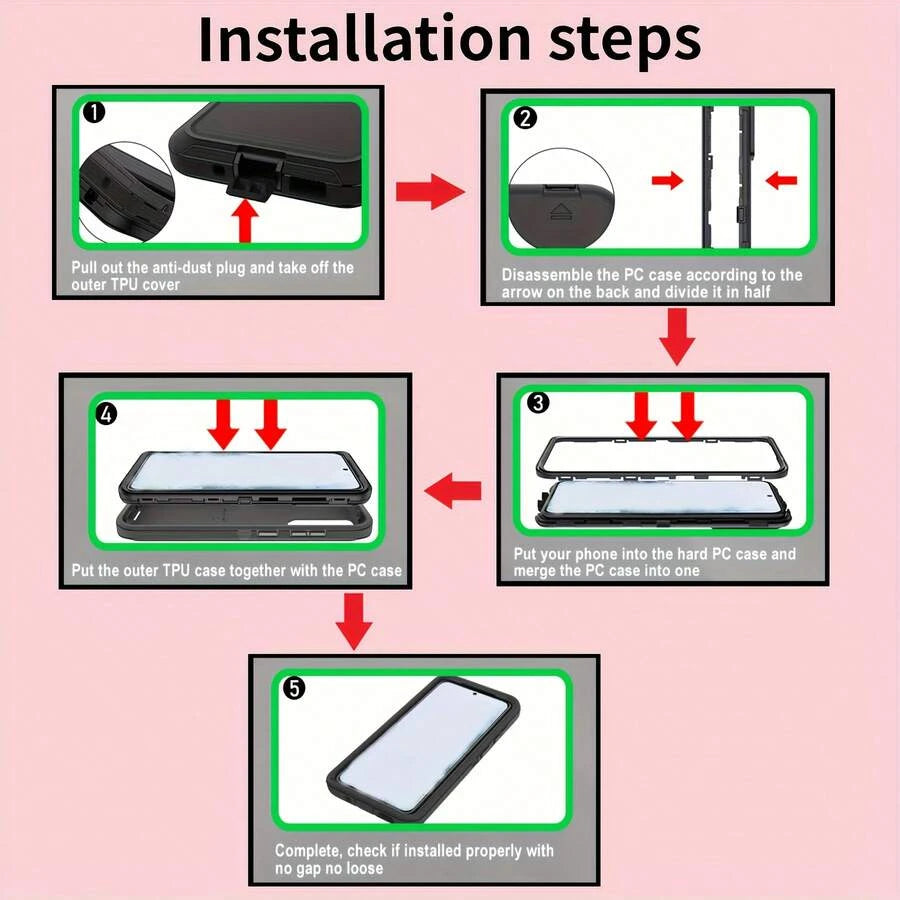 Installation steps

1

Pull out the anti-dust plug and take off the outer TPU cover

2

Disassemble the PC case according to the arrow on the back and divide it in half

3

Put your phone into the hard PC case and merge the PC case into one

4

Put the outer TPU case together with the PC case

5

Complete, check if installed properly with no gap no loose